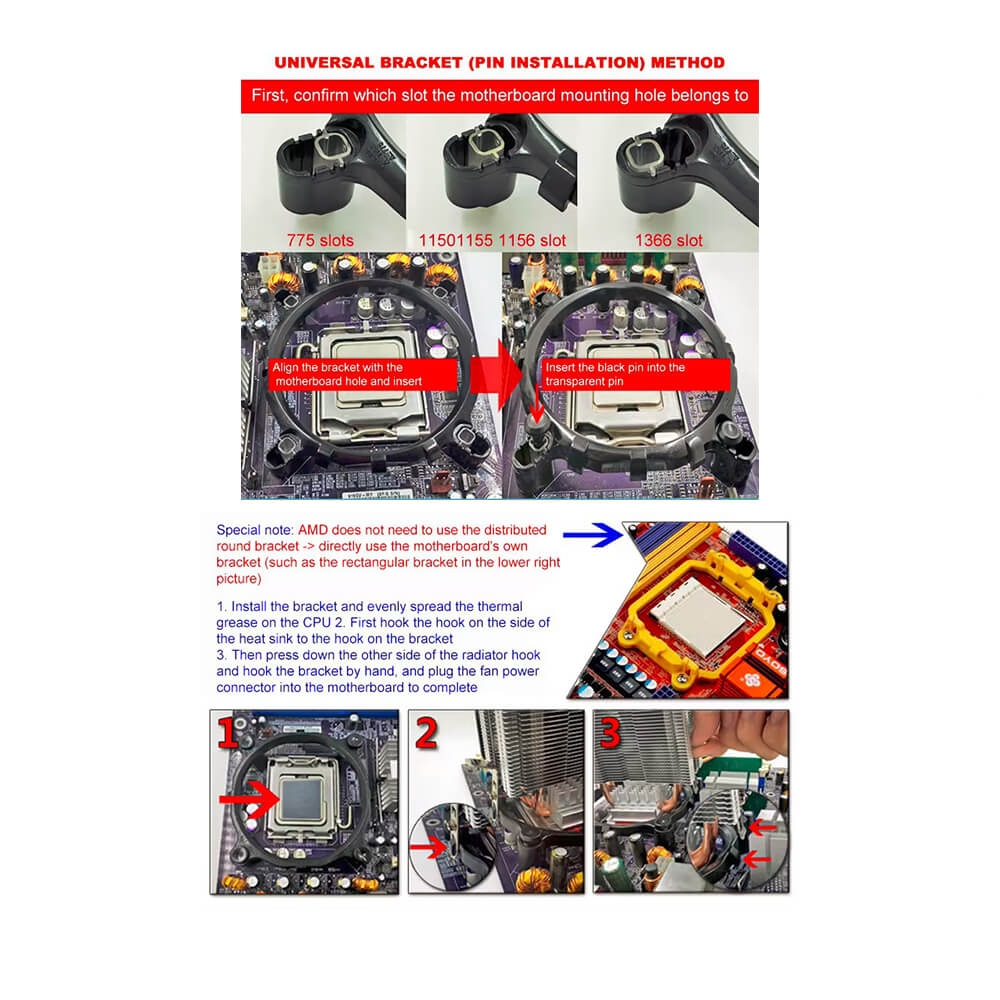 UNIVERSAL BRACKET (PIN INSTALLATION) METHOD

First, confirm which slot the motherboard mounting hole belongs to

775 slots

11501155 1156 slot

1366 slot

Align the bracket with the motherboard hole and insert

Insert the black pin into the transparent pin

Special note: AMD does not need to use the distributed round bracket -> directly use the motherboard's own bracket (such as the rectangular bracket in the lower right picture)

1. Install the bracket and evenly spread the thermal grease on the CPU 2. First hook the hook on the side of the heat sink to the hook on the bracket
3. Then press down the other side of the radiator hook and hook the bracket by hand, and plug the fan power connector into the motherboard to complete

1

2

3