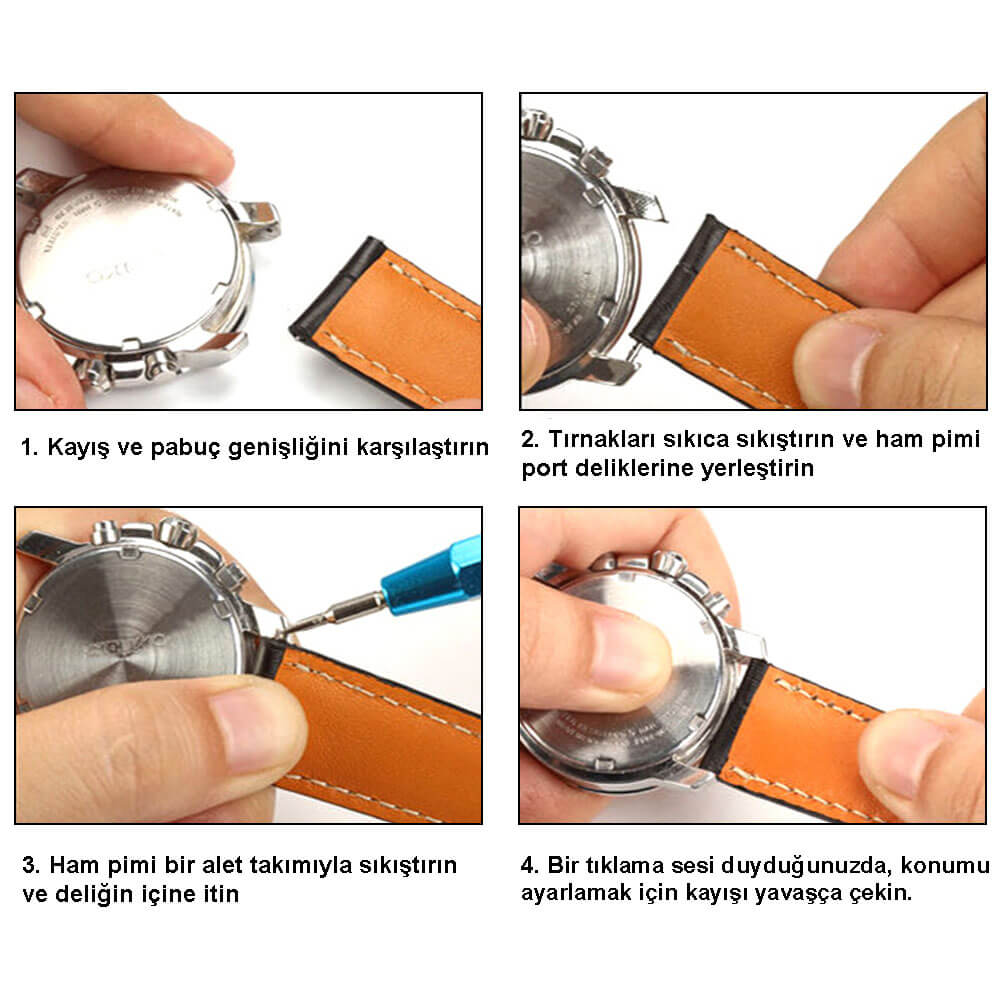 1. Kayış ve pabuç genişliğini karşılaştırın

2. Tırnakları sıkıca sıkıştırın ve ham pimi port deliklerine yerleştirin

3. Ham pimi bir alet takımıyla sıkıştırın ve deliğin içine itin

4. Bir tıklama sesi duyduğunuzda, konumu ayarlamak için kayışı yavaşça çekin.