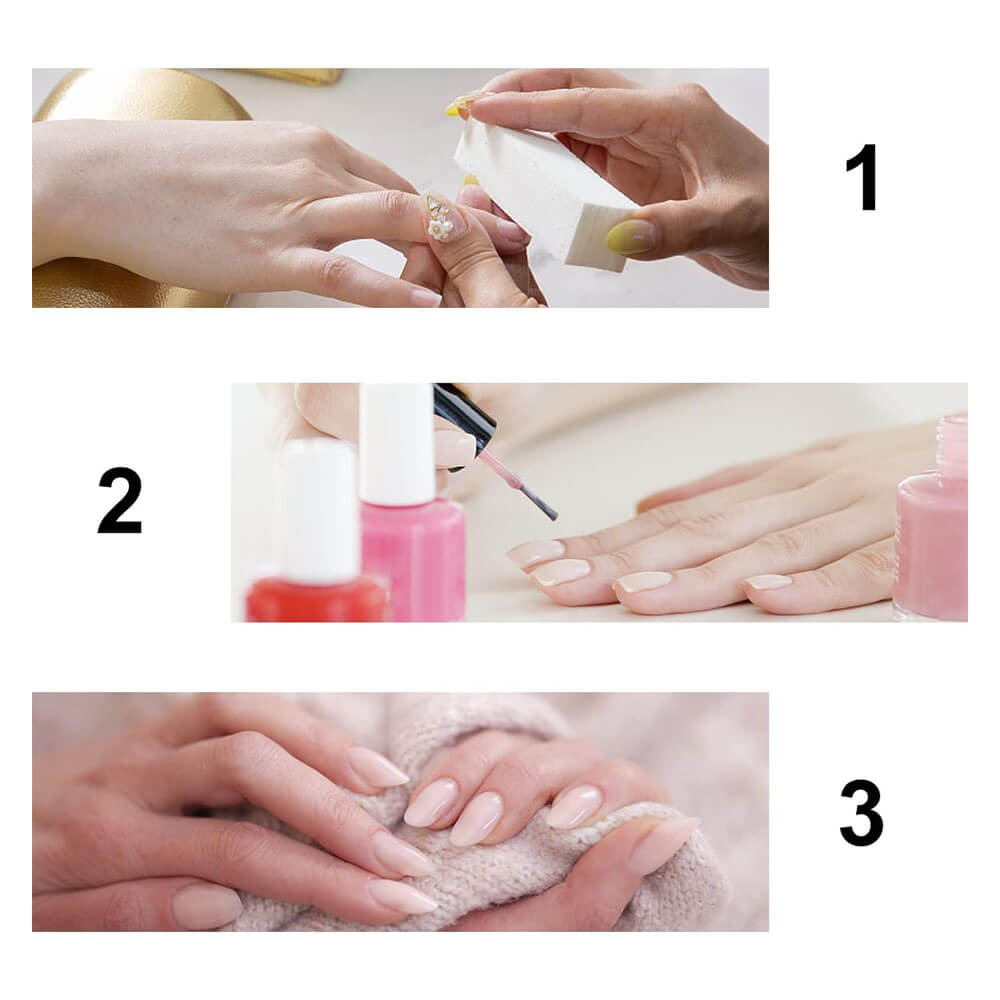 1

2

3