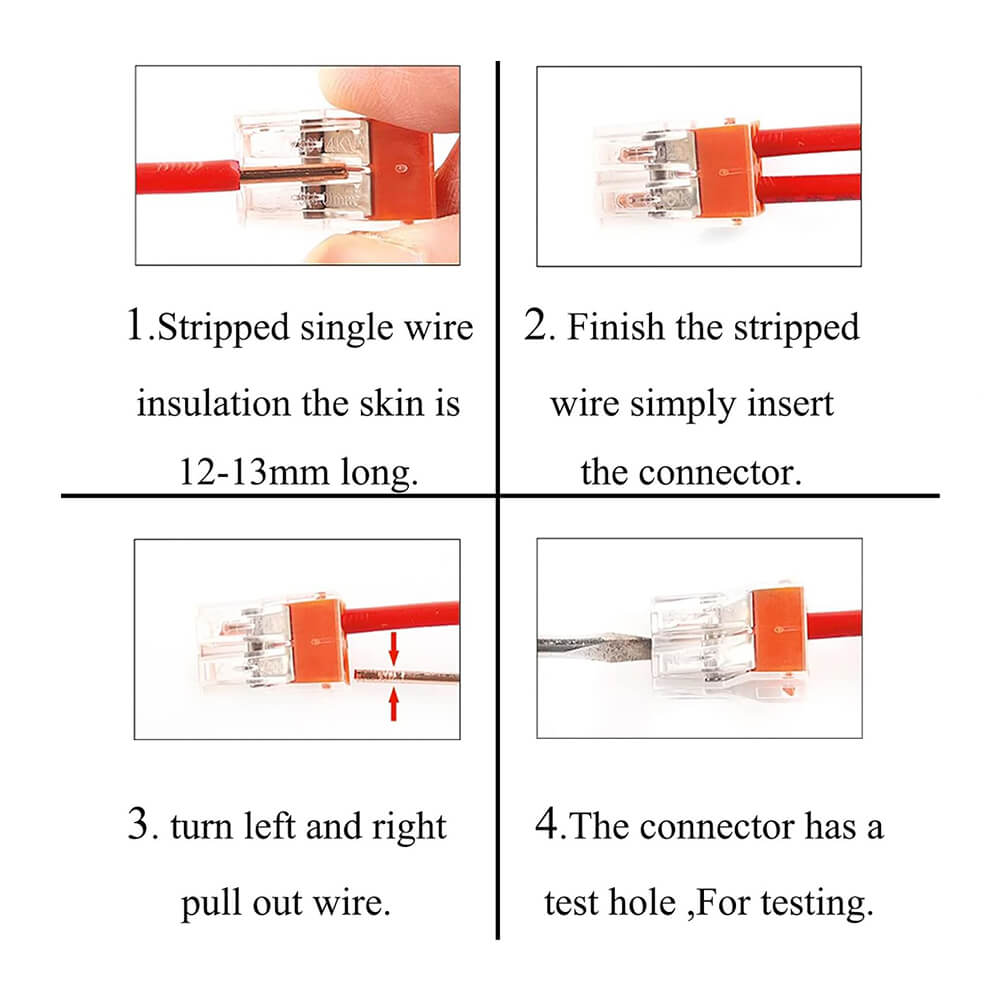 1.Stripped single wire insulation the skin is 12-13mm long.

2. Finish the stripped wire simply insert the connector.

3. turn left and right pull out wire.

4.The connector has a test hole ,For testing.