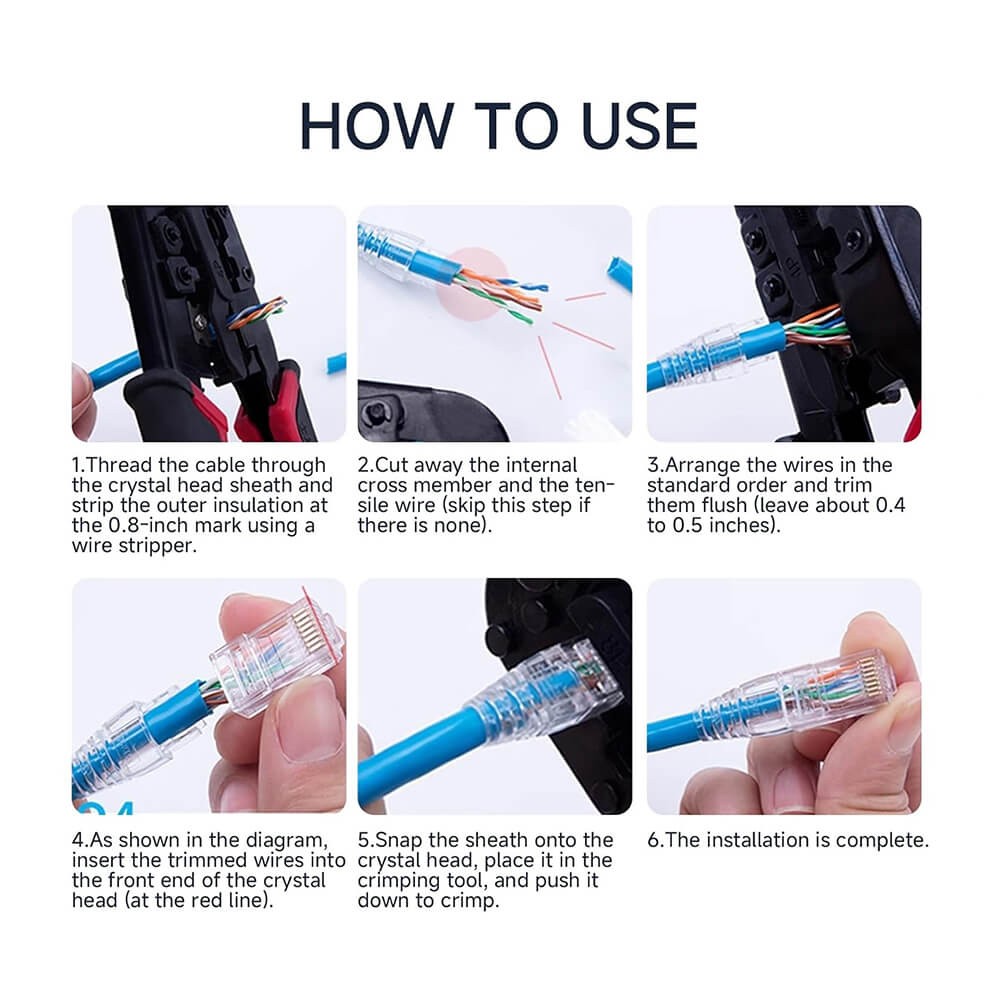 HOW TO USE

1.Thread the cable through the crystal head sheath and strip the outer insulation at the 0.8-inch mark using a wire stripper.

2.Cut away the internal cross member and the tensile wire (skip this step if there is none).

3.Arrange the wires in the standard order and trim them flush (leave about 0.4 to 0.5 inches).

4.As shown in the diagram, insert the trimmed wires into the front end of the crystal head (at the red line).

5.Snap the sheath onto the crystal head, place it in the crimping tool, and push it down to crimp.

6.The installation is complete.