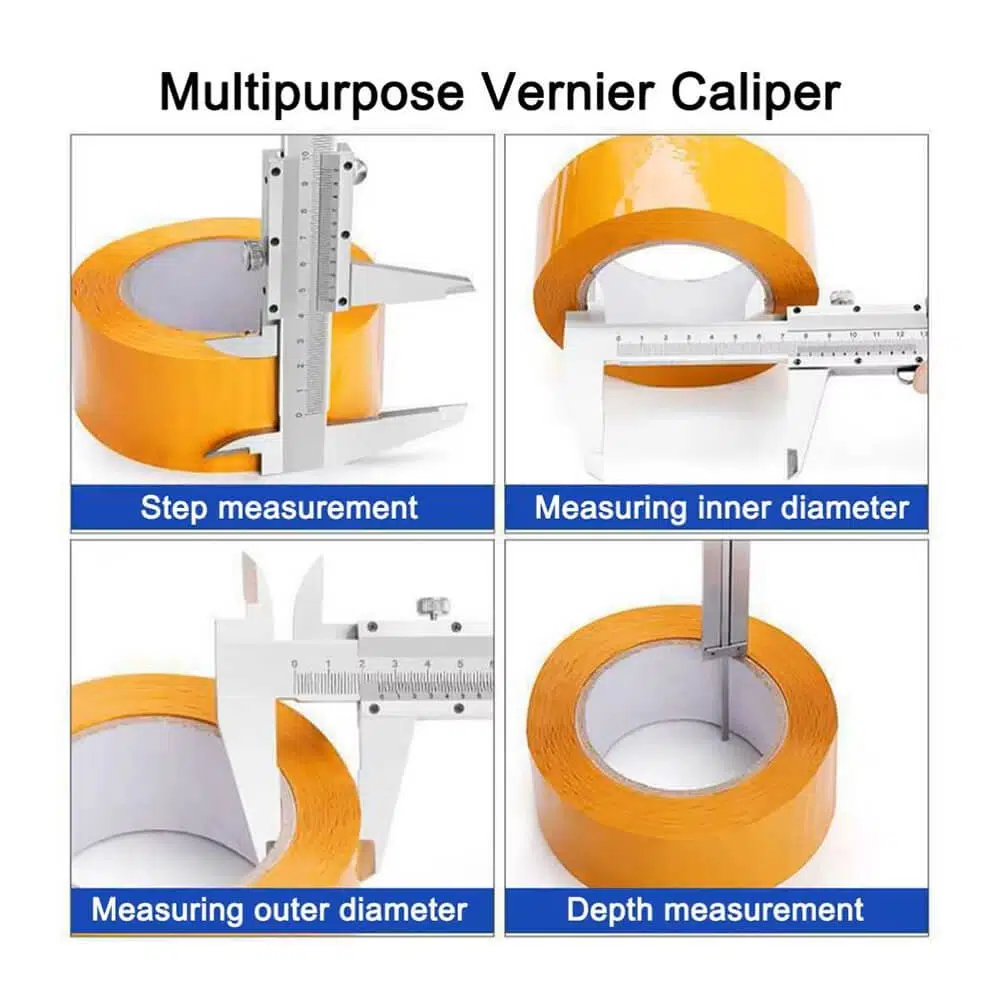 Multipurpose Vernier Caliper

Step measurement

Measuring inner diameter

Measuring outer diameter

Depth measurement