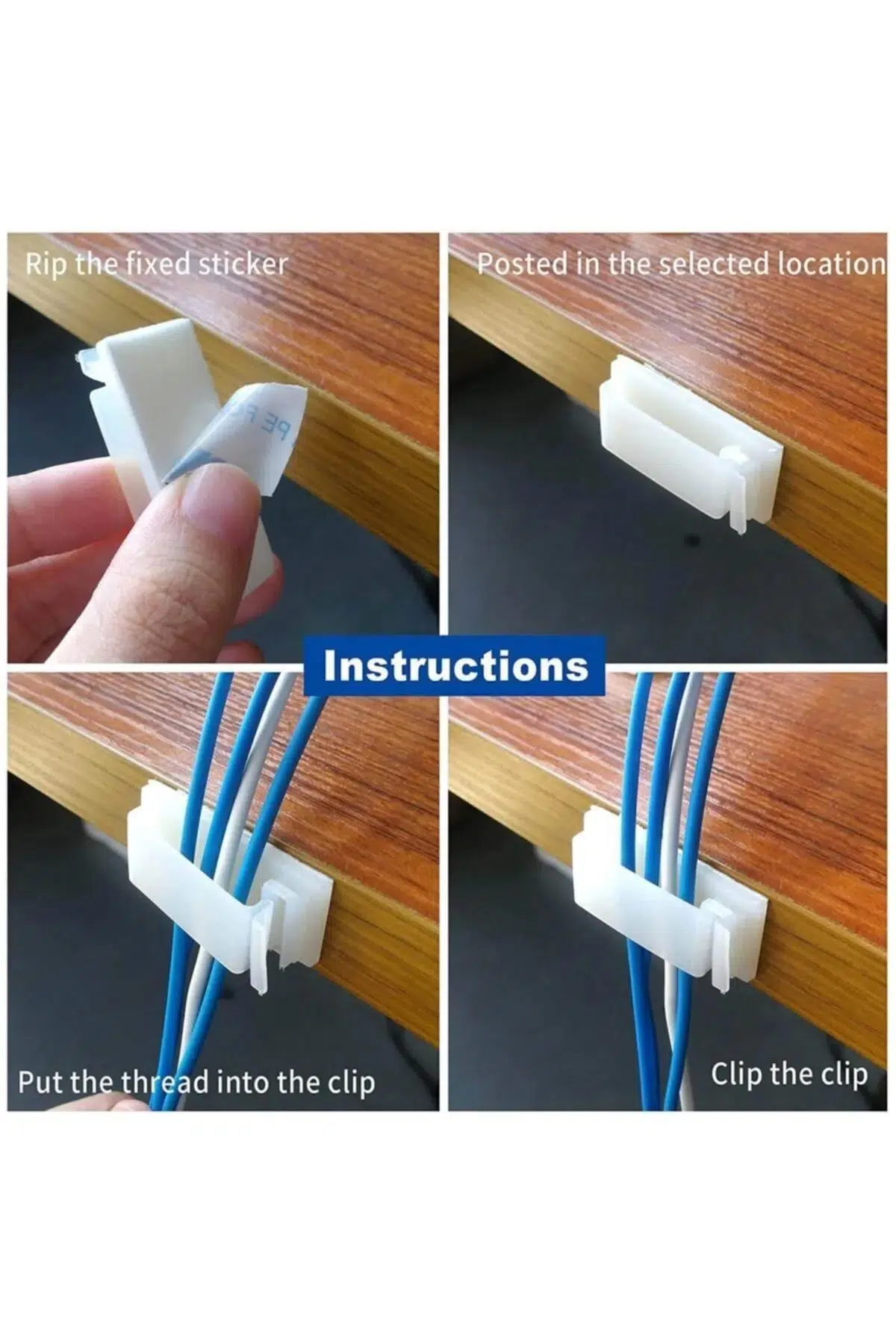 Rip the fixed sticker

Posted in the selected location

Instructions

Put the thread into the clip

Clip the clip