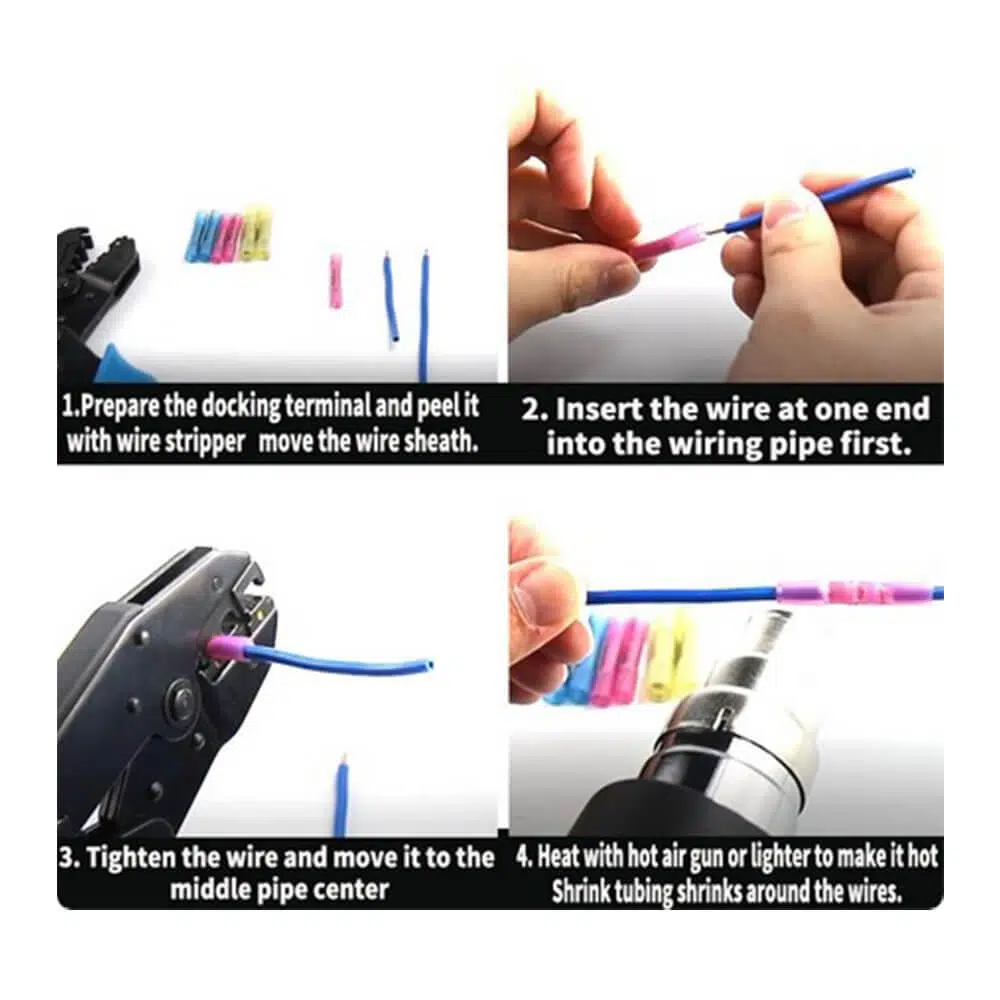 1.Prepare the docking terminal and peel it with wire stripper move the wire sheath.

2. Insert the wire at one end into the wiring pipe first.

3. Tighten the wire and move it to the middle pipe center

4. Heat with hot air gun or lighter to make it hot Shrink tubing shrinks around the wires.