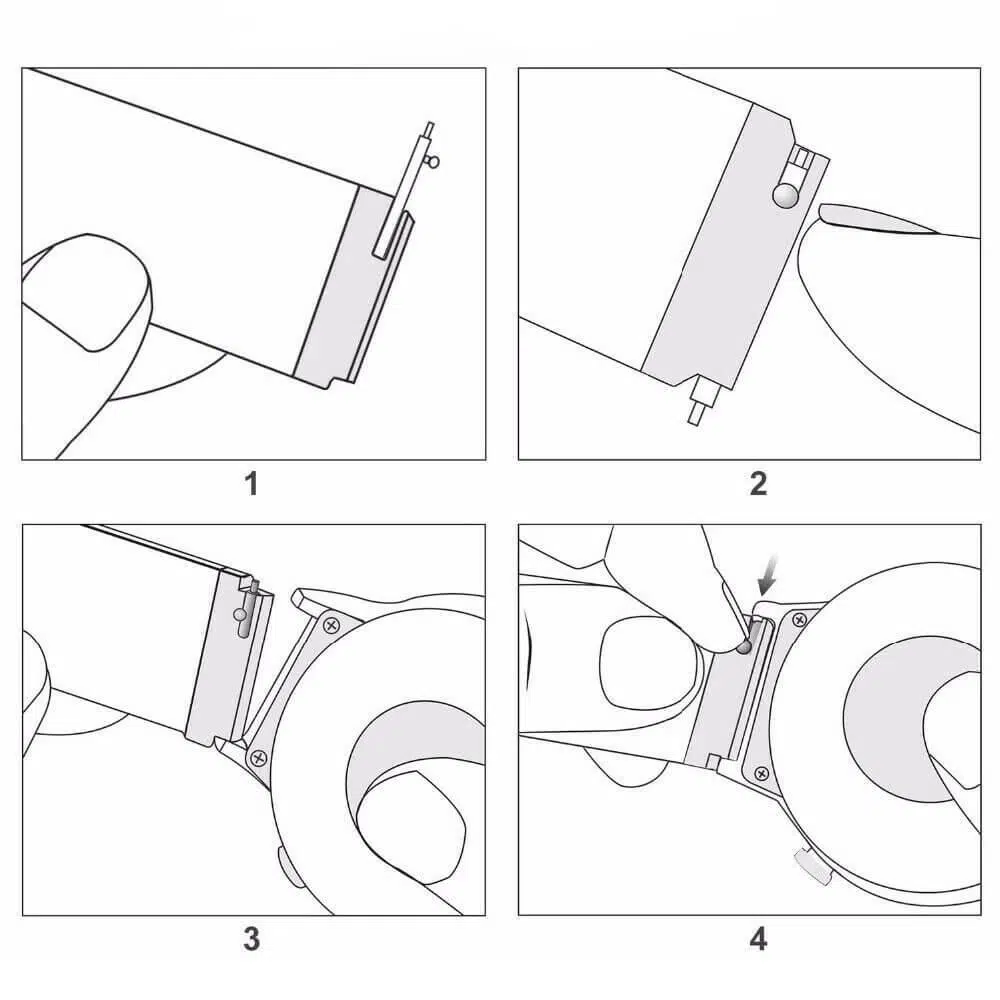 1

2

3

4