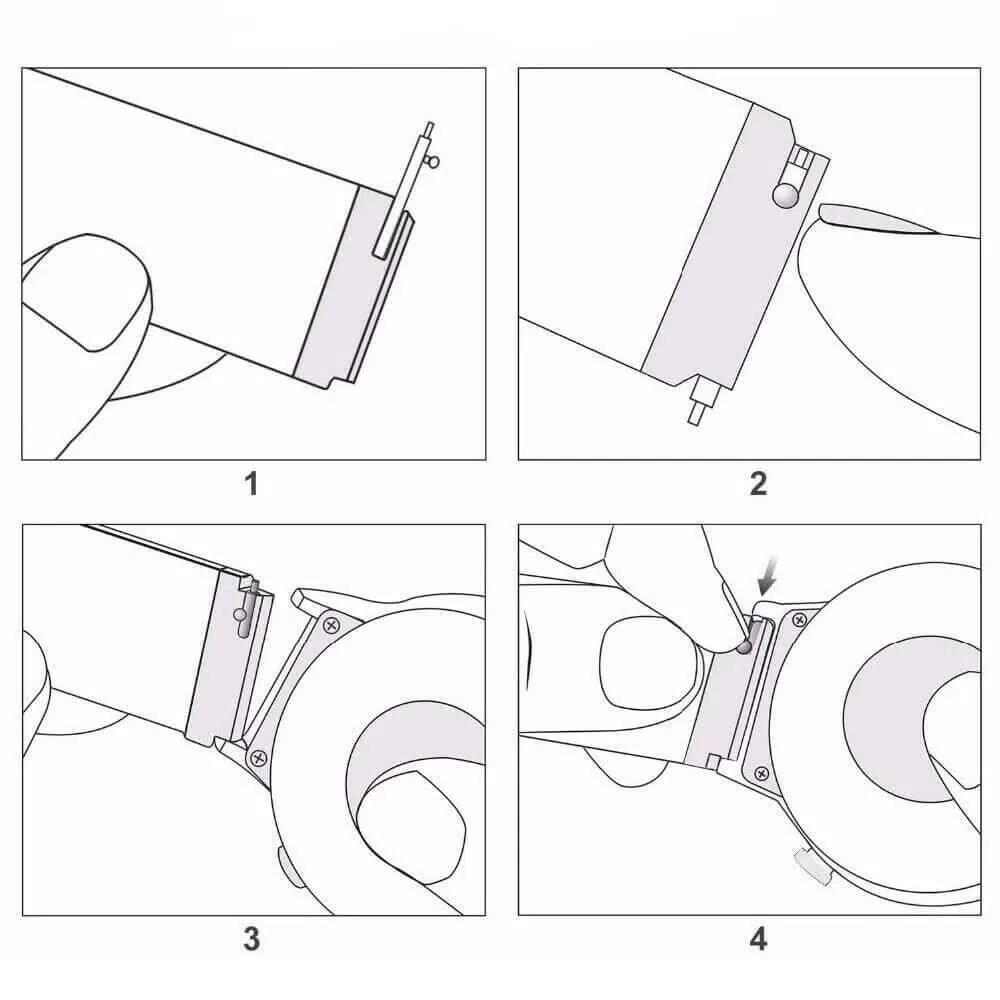 1

2

3

4