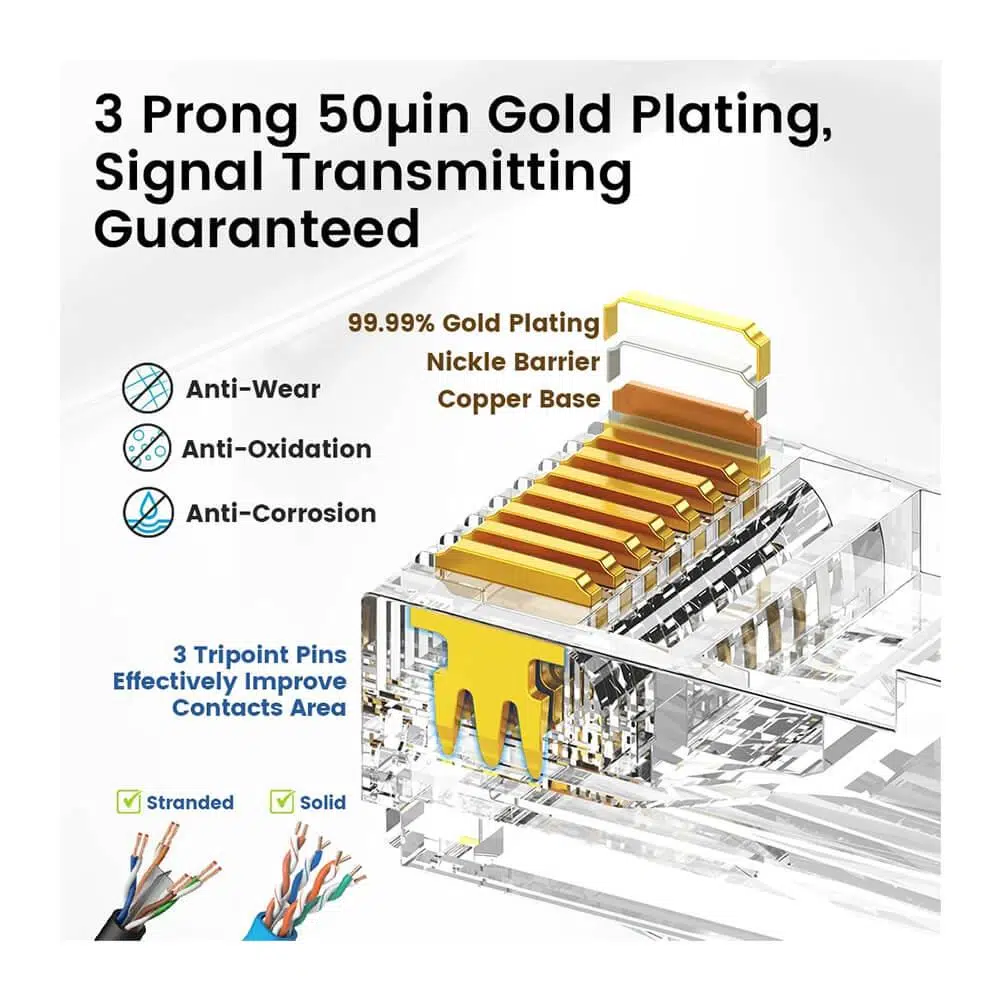 3 Prong 50µin Gold Plating, Signal Transmitting Guaranteed

99.99% Gold Plating
Nickle Barrier
Copper Base

Anti-Wear
Anti-Oxidation
Anti-Corrosion

3 Tripoint Pins Effectively Improve Contacts Area

Stranded
Solid