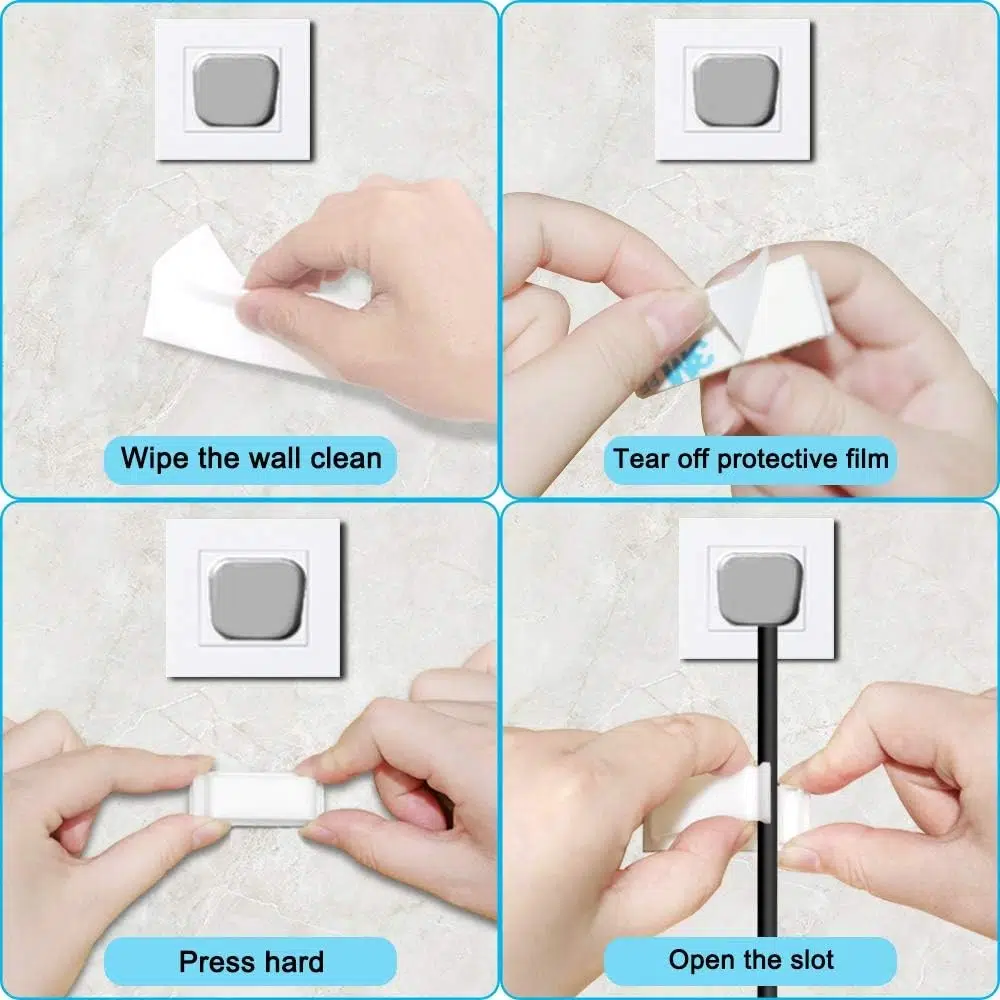 Wipe the wall clean

Tear off protective film

Press hard

Open the slot