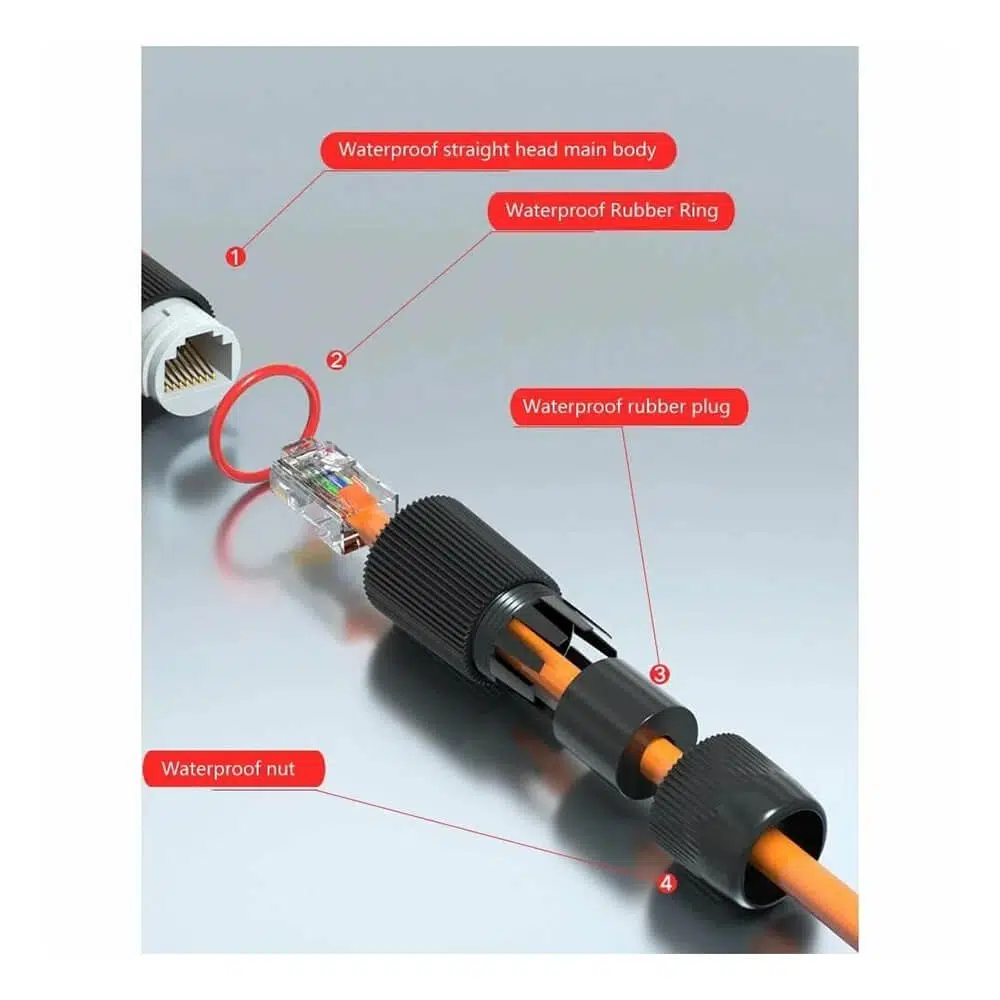 Waterproof straight head main body

1

Waterproof Rubber Ring

2

Waterproof rubber plug

3

Waterproof nut

4