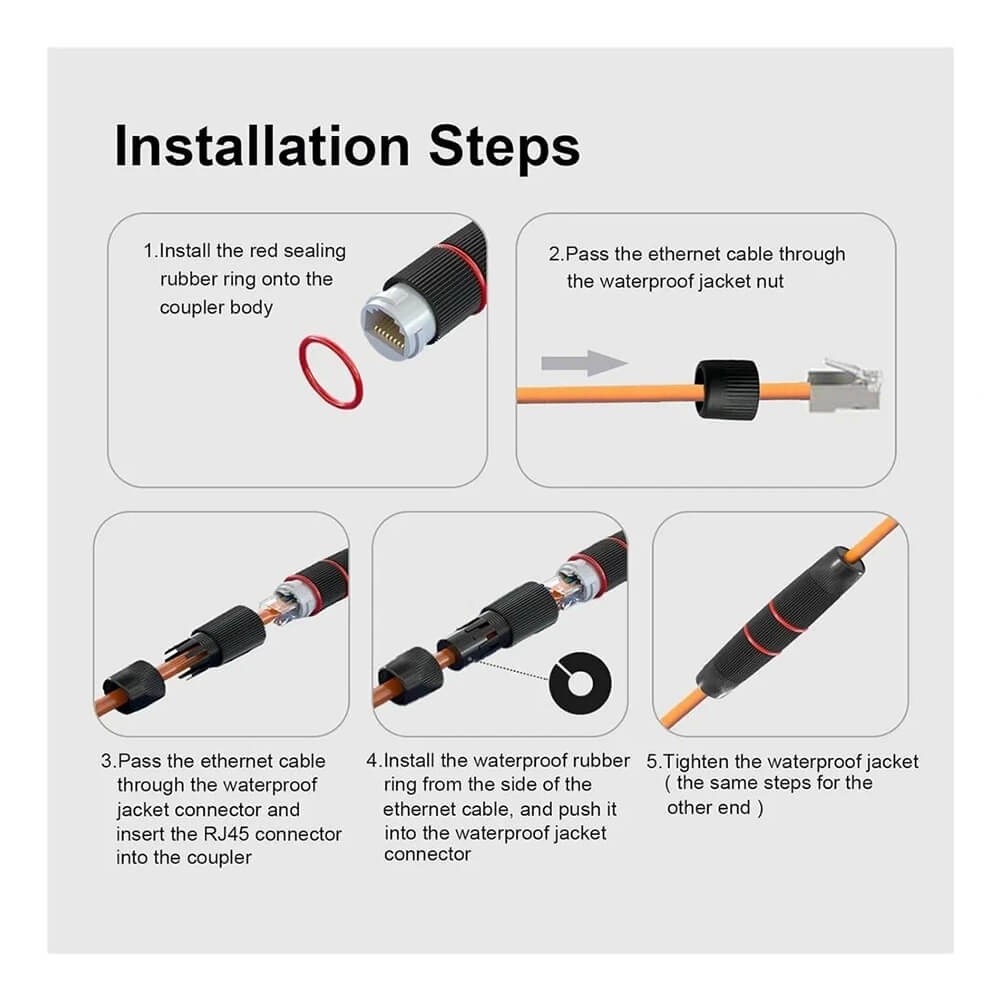 Installation Steps

1.Install the red sealing rubber ring onto the coupler body

2.Pass the ethernet cable through the waterproof jacket nut

3.Pass the ethernet cable through the waterproof jacket connector and insert the RJ45 connector into the coupler

4.Install the waterproof rubber ring from the side of the ethernet cable, and push it into the waterproof jacket connector

5.Tighten the waterproof jacket ( the same steps for the other end )