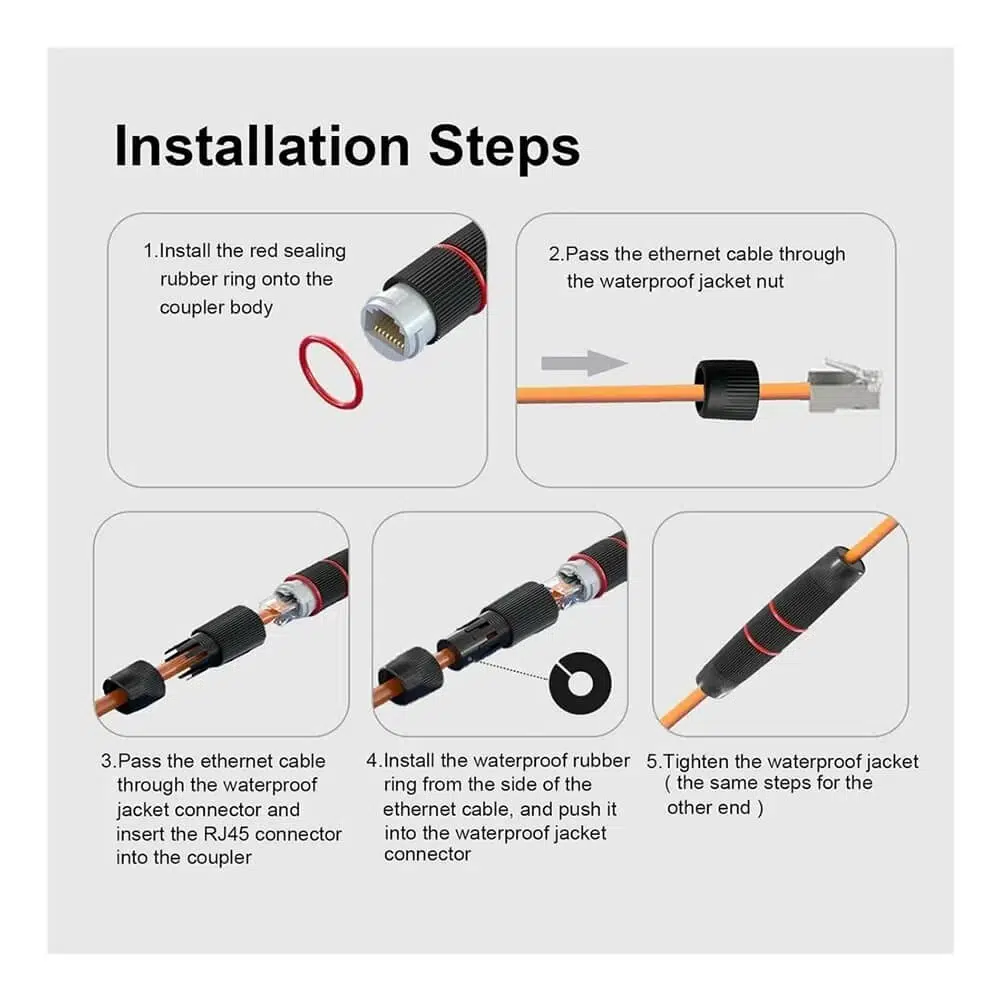 Installation Steps

1.Install the red sealing rubber ring onto the coupler body

2.Pass the ethernet cable through the waterproof jacket nut

3.Pass the ethernet cable through the waterproof jacket connector and insert the RJ45 connector into the coupler

4.Install the waterproof rubber ring from the side of the ethernet cable, and push it into the waterproof jacket connector

5.Tighten the waterproof jacket ( the same steps for the other end )