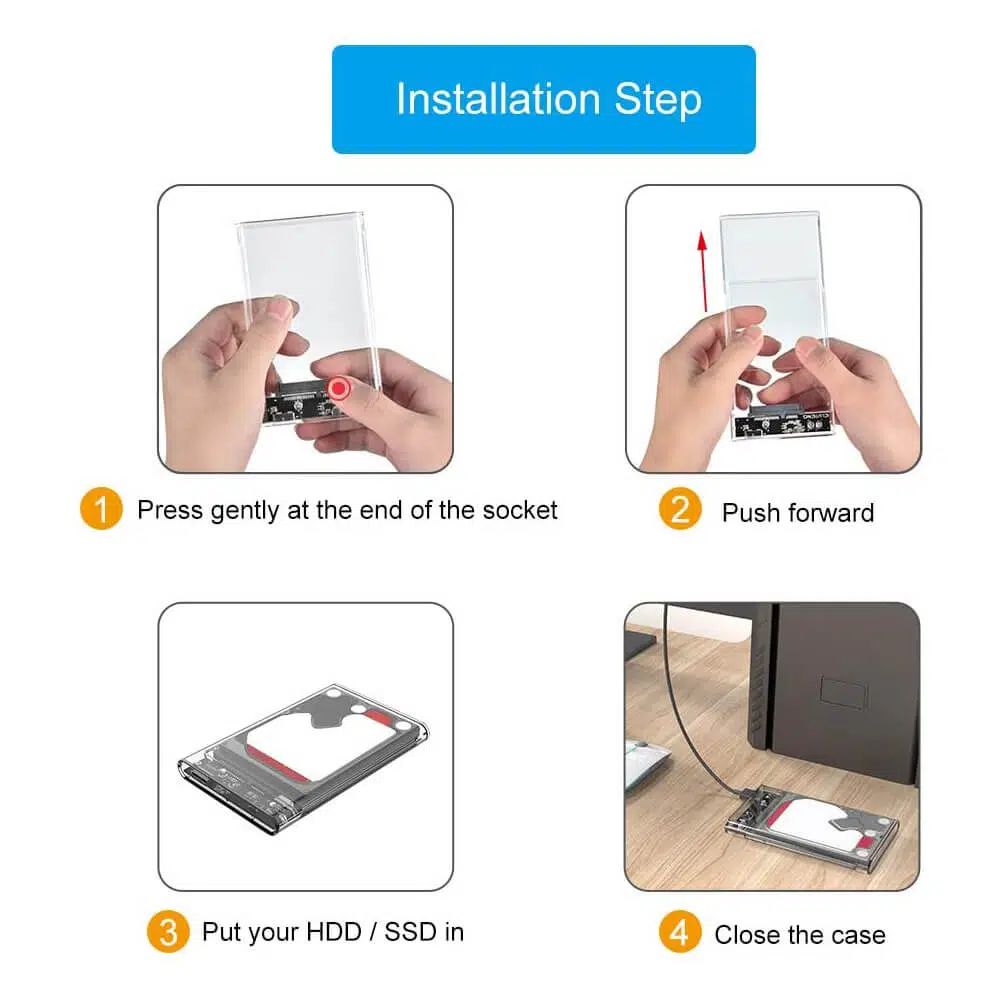 Installation Step

1 Press gently at the end of the socket

2 Push forward

3 Put your HDD / SSD in

4 Close the case