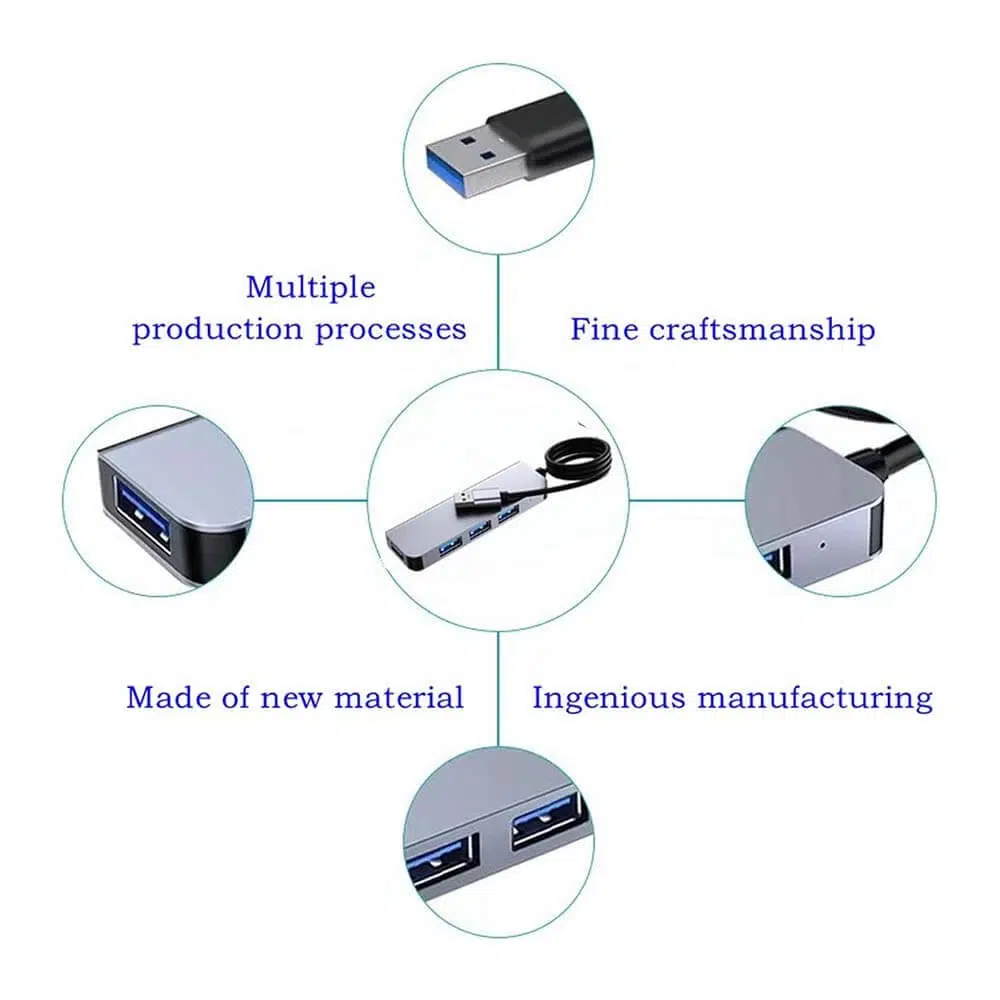 Multiple production processes

Fine craftsmanship

Made of new material

Ingenious manufacturing